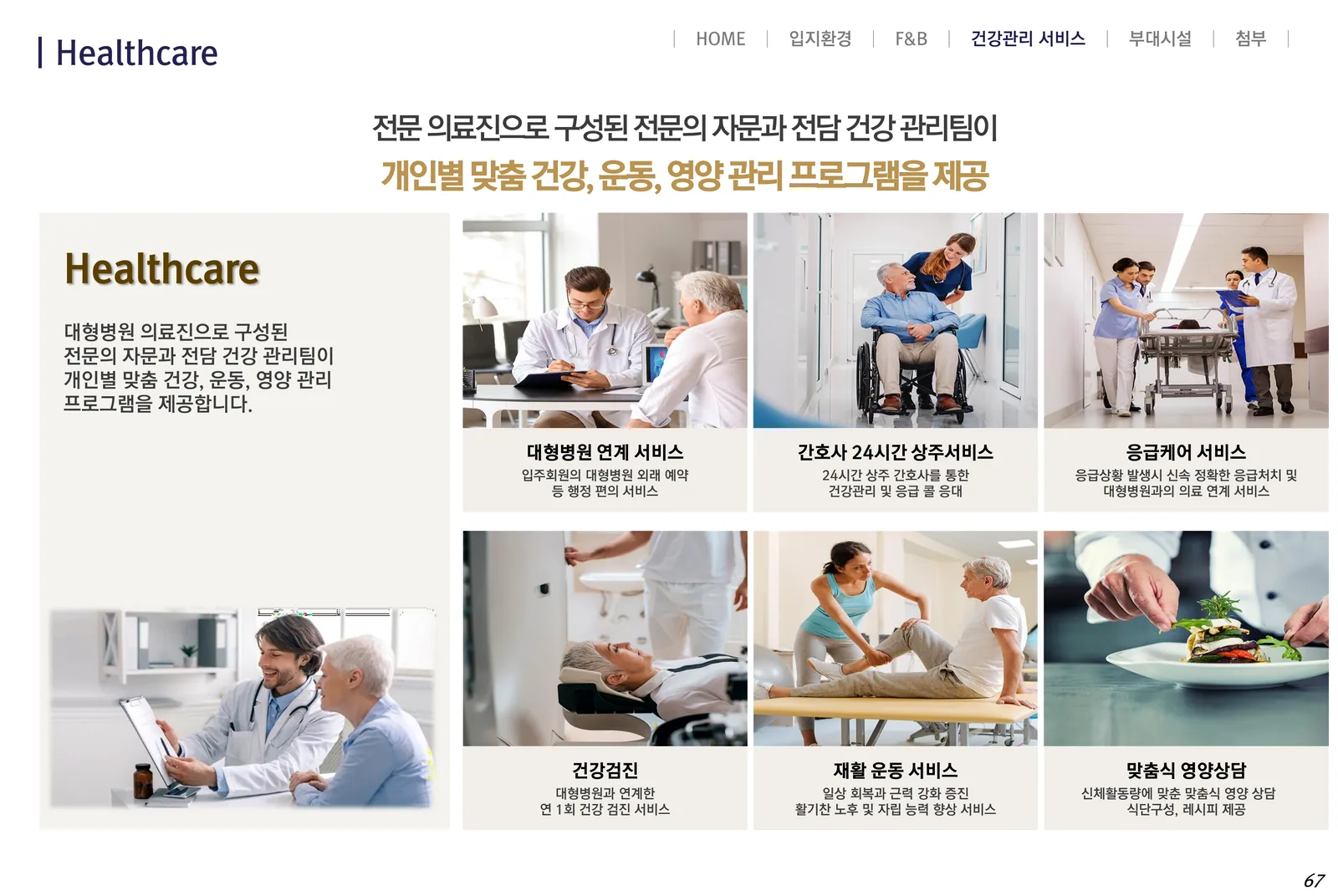 | Healthcare

| HOME | 입지환경 | F&B | 건강관리 서비스 | 부대시설 | 첨부 |

전문 의료진으로 구성된 전문의 자문과 전담 건강 관리팀이
개인별 맞춤 건강, 운동, 영양 관리 프로그램을 제공

Healthcare

대형병원 의료진으로 구성된 전문의 자문과 전담 건강 관리팀이 개인별 맞춤 건강, 운동, 영양 관리 프로그램을 제공합니다.

대형병원 연계 서비스
입주회원의 대형병원 외래 예약 등 행정 편의 서비스

간호사 24시간 상주서비스
24시간 상주 간호사를 통한 건강관리 및 응급 콜 응대

응급케어 서비스
응급상황 발생시 신속 정확한 응급처치 및 대형병원과의 의료 연계 서비스

건강검진
대형병원과 연계한 연 1회 건강 검진 서비스

재활 운동 서비스
일상 회복과 근력 강화 증진 활기찬 노후 및 자립 능력 향상 서비스

맞춤식 영양상담
신체활동량에 맞춘 맞춤식 영양 상담 식단구성, 레시피 제공

67